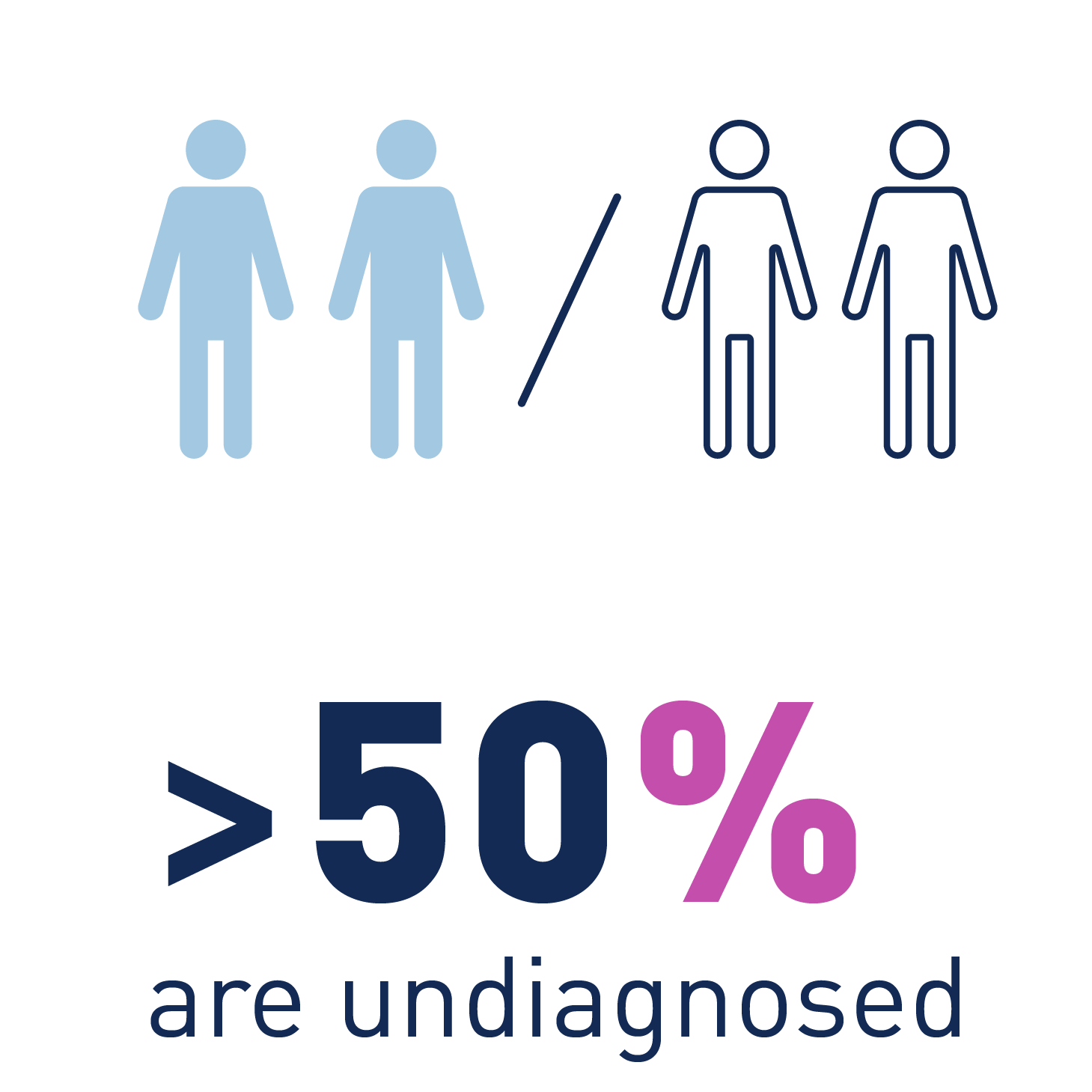 >50%
are undiagnosed