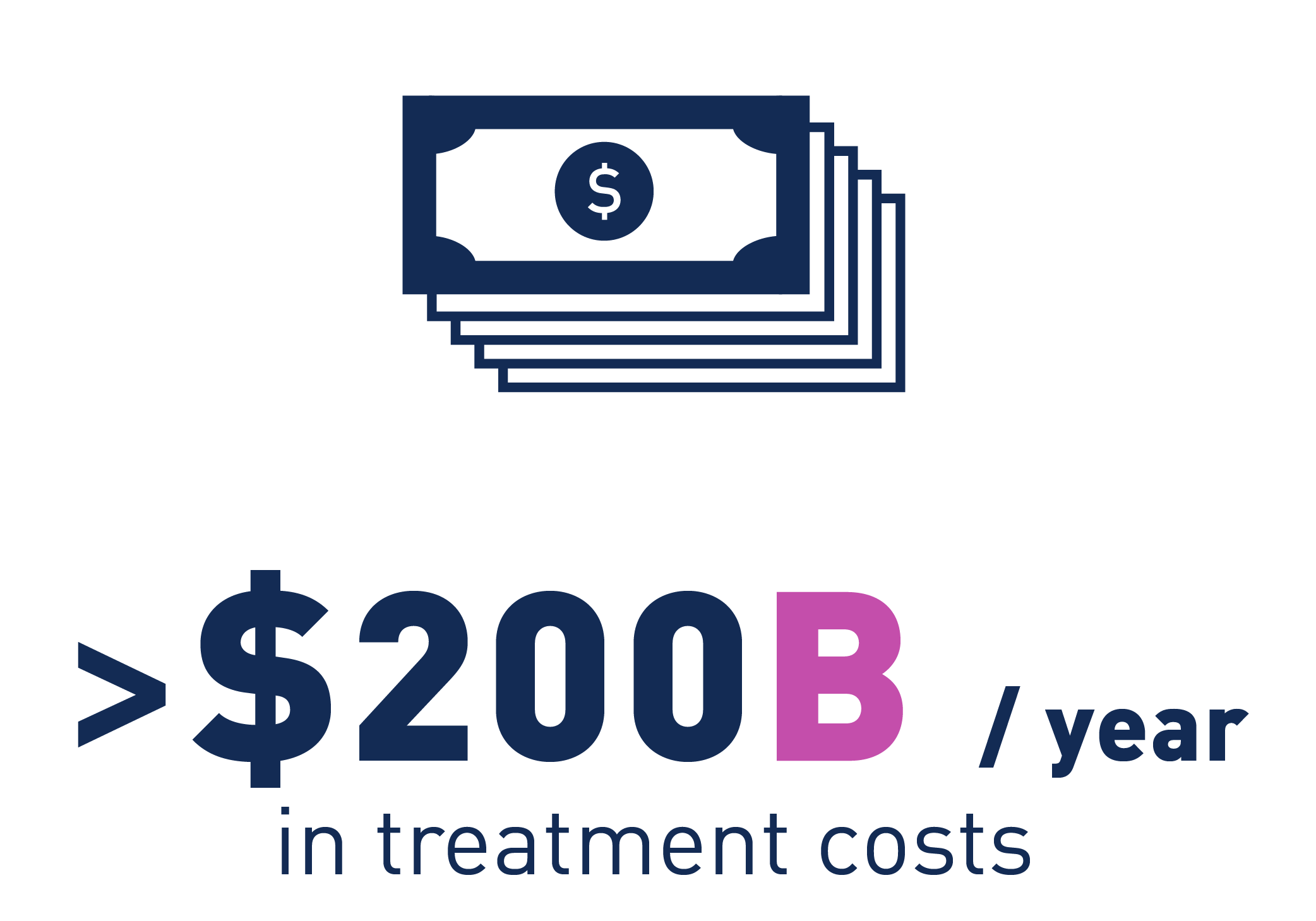 $

>$200B / year
in treatment costs